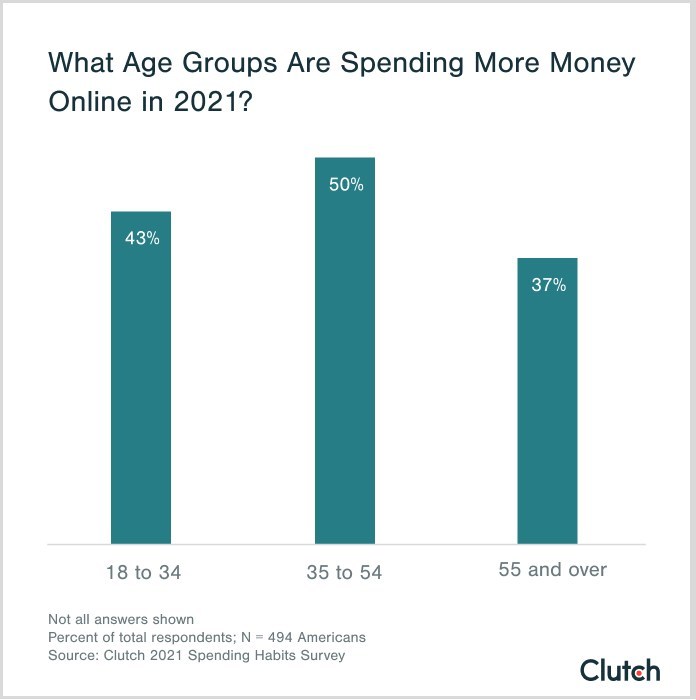 What Age Groups Are Spending More Money Online in 2021?

43%

50%

37%

18 to 34

35 to 54

55 and over

Not all answers shown
Percent of total respondents; N = 494 Americans
Source: Clutch 2021 Spending Habits Survey

Clutch