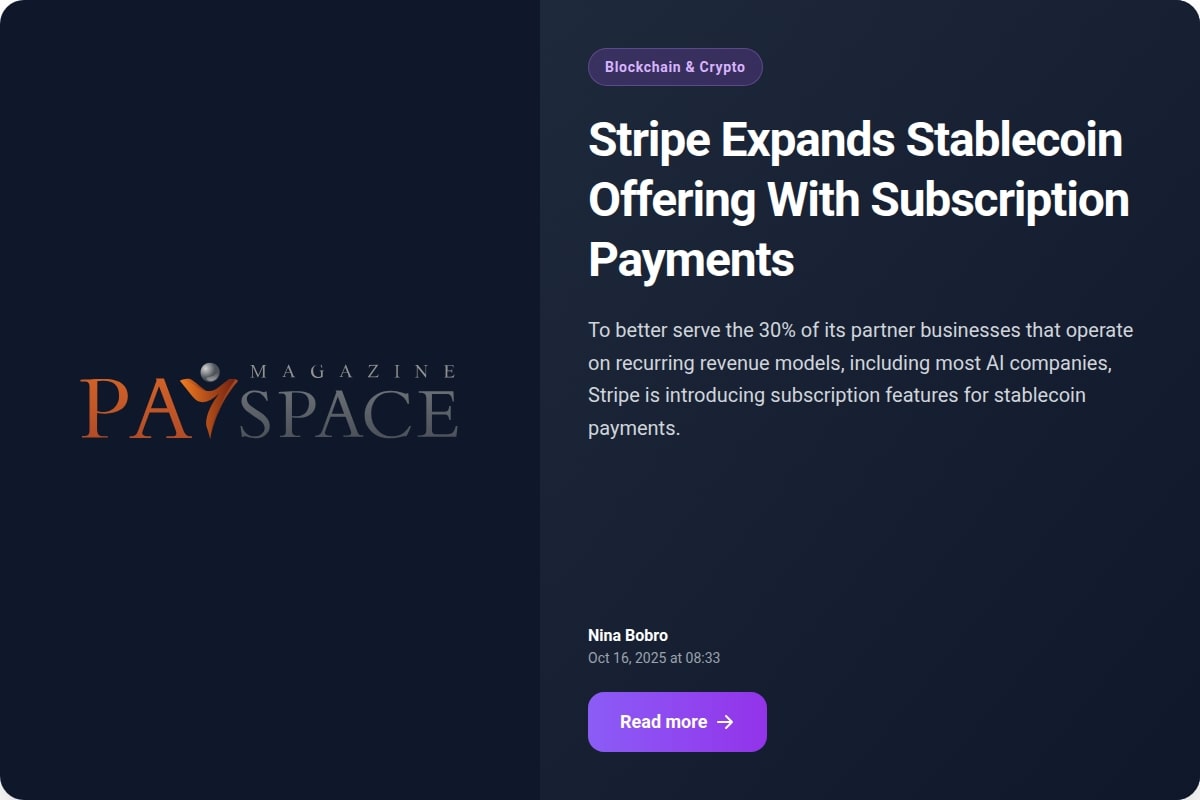 MAGAZINE
PAYSPACE

Blockchain & Crypto

Stripe Expands Stablecoin Offering With Subscription Payments

To better serve the 30% of its partner businesses that operate on recurring revenue models, including most AI companies, Stripe is introducing subscription features for stablecoin payments.

Nina Bobro
Oct 16, 2025 at 08:33

Read more →